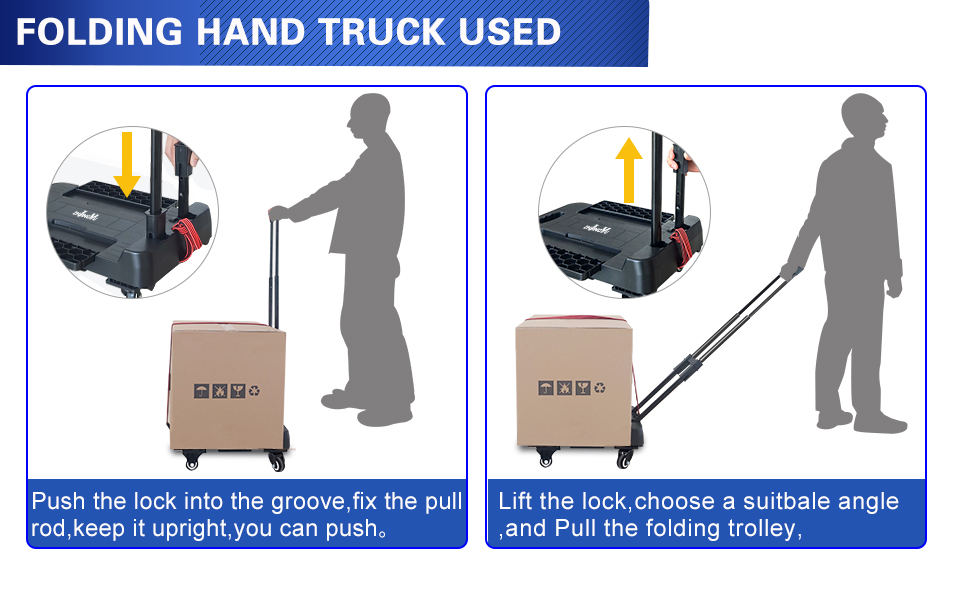 FOLDING HAND TRUCK USED

Push the lock into the groove,fix the pull rod,keep it upright,you can push。

Lift the lock,choose a suitbale angle ,and Pull the folding trolley,